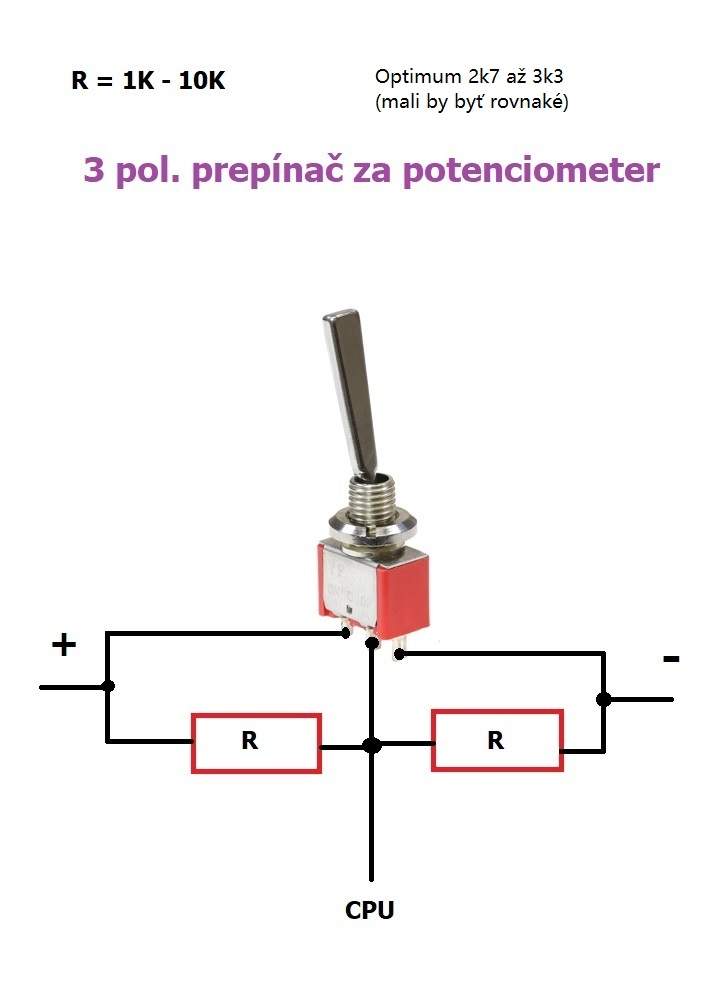 R = 1K - 10K

Optimum 2k7 až 3k3
(mali by byť rovnaké)

3 pol. prepínač za potenciometer

+

-

R

R

CPU