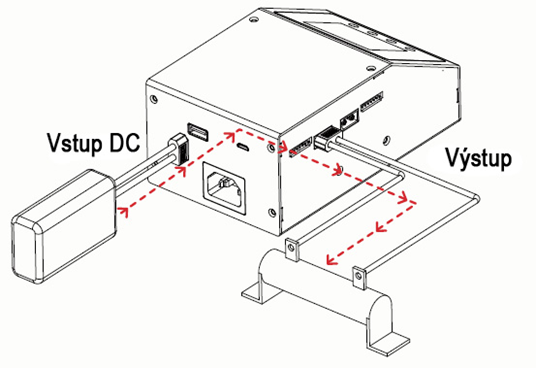 Vstup DC

Výstup